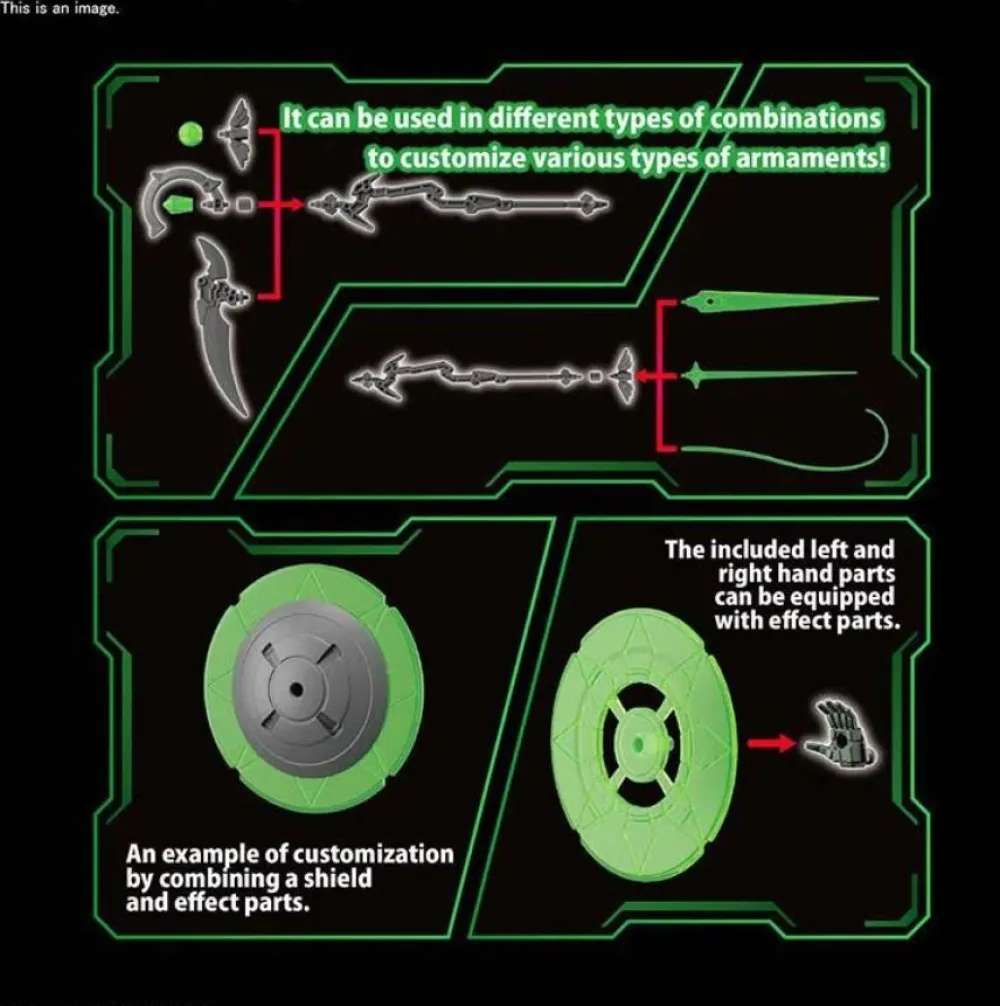 This is an image.

It can be used in different types of combinations to customize various types of armaments!

The included left and right hand parts can be equipped with effect parts.

An example of customization by combining a shield and effect parts.