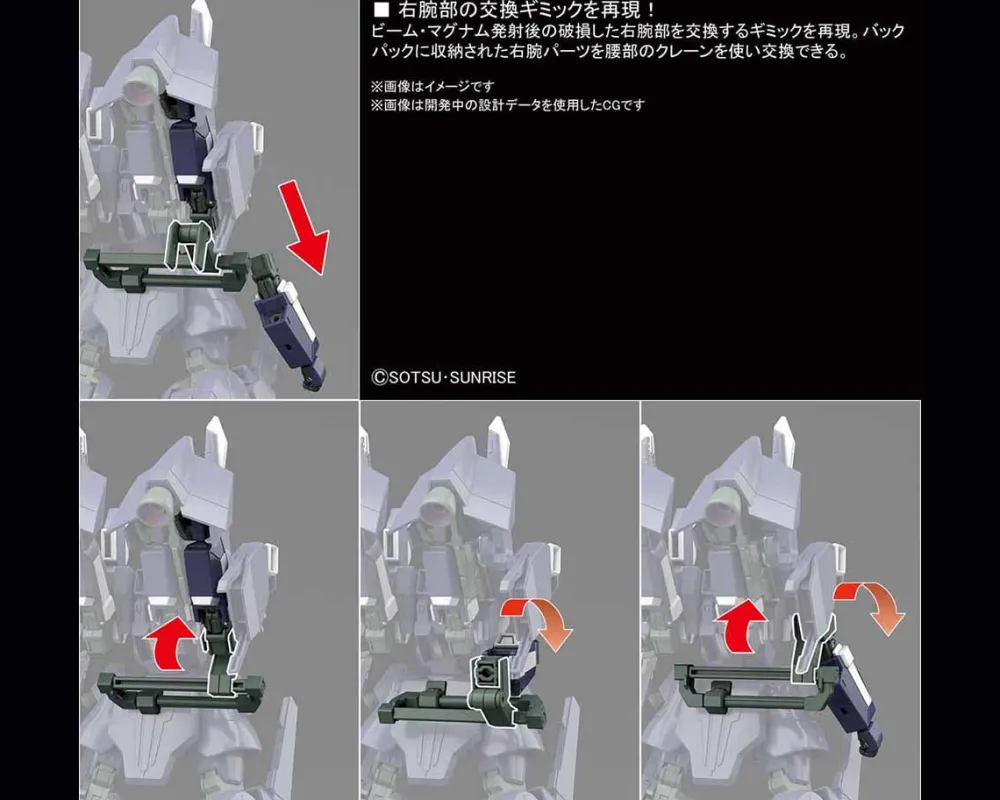 ■ 右腕部の交換ギミックを再現！
ビーム・マグナム発射後の破損した右腕部を交換するギミックを再現。バックパックに収納された右腕パーツを腰部のクレーンを使い交換できる。

※画像はイメージです
※画像は開発中の設計データを使用したCGです

©SOTSU・SUNRISE